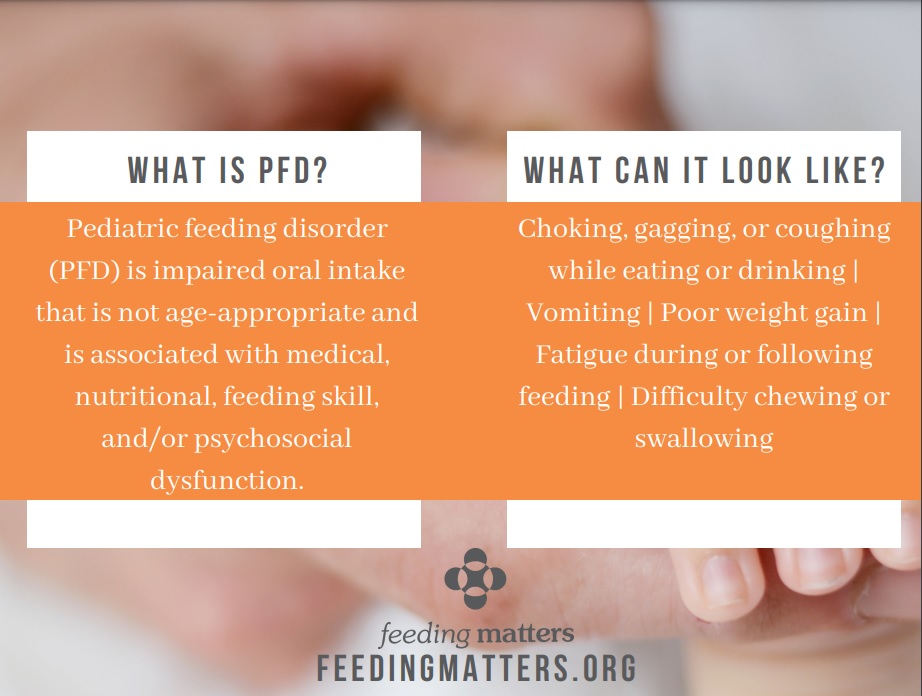 WHAT IS PFD?

Pediatric feeding disorder (PFD) is impaired oral intake that is not age-appropriate and is associated with medical, nutritional, feeding skill, and/or psychosocial dysfunction.

WHAT CAN IT LOOK LIKE?

Choking, gagging, or coughing while eating or drinking | Vomiting | Poor weight gain | Fatigue during or following feeding | Difficulty chewing or swallowing

feeding matters
FEEDINGMATTERS.ORG